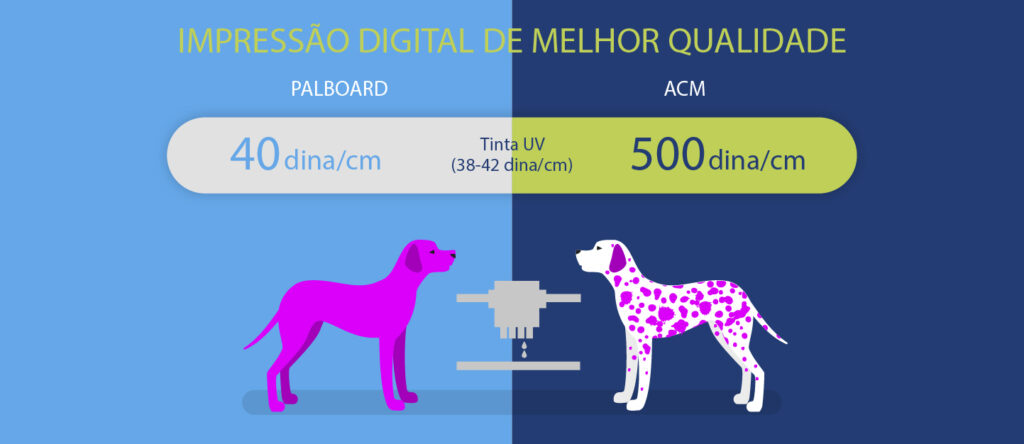 IMPRESSÃO DIGITAL DE MELHOR QUALIDADE

PALBOARD

ACM

40 dina/cm

Tinta UV
(38-42 dina/cm)

500 dina/cm