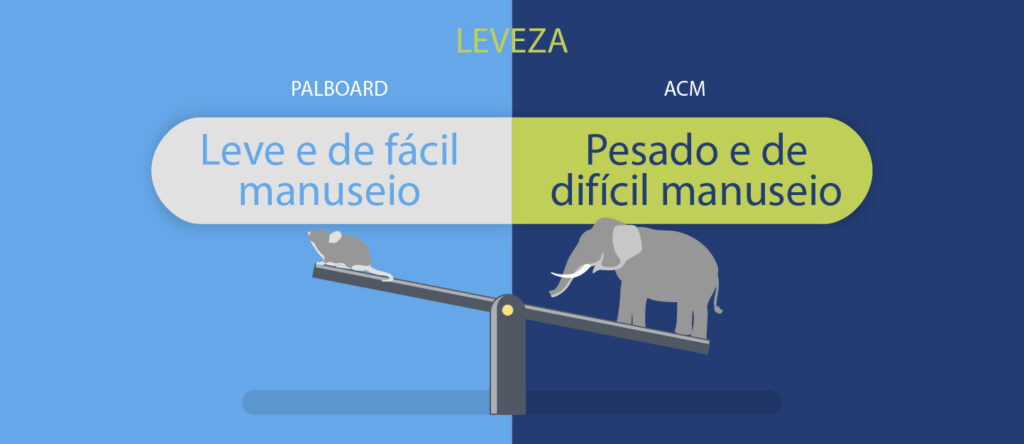 LEVEZA

PALBOARD

Leve e de fácil manuseio

ACM

Pesado e de difícil manuseio