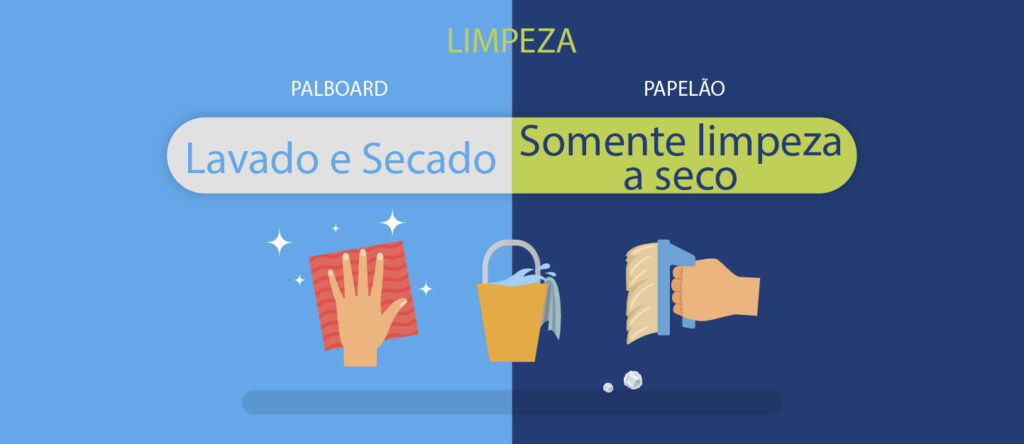 LIMPEZA

PALBOARD

Lavado e Secado

PAPELÃO

Somente limpeza a seco