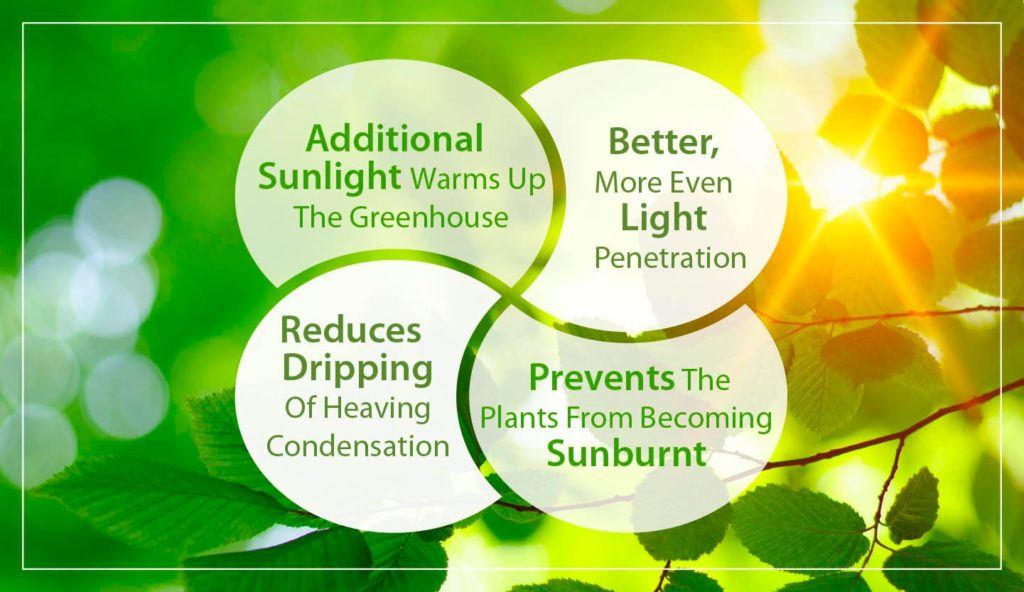 Additional Sunlight Warms Up The Greenhouse

Better, More Even Light Penetration

Reduces Dripping Of Heaving Condensation

Prevents The Plants From Becoming Sunburnt