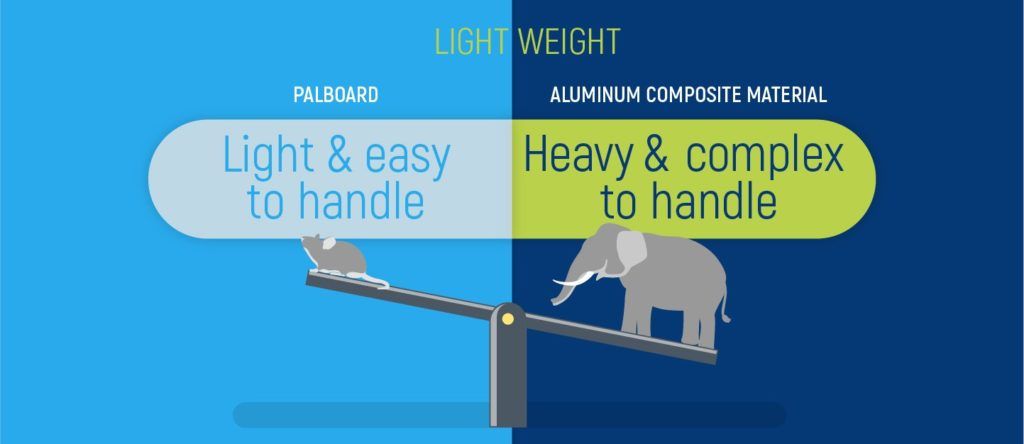 LIGHT WEIGHT

PALBOARD

Light & easy to handle

ALUMINUM COMPOSITE MATERIAL

Heavy & complex to handle